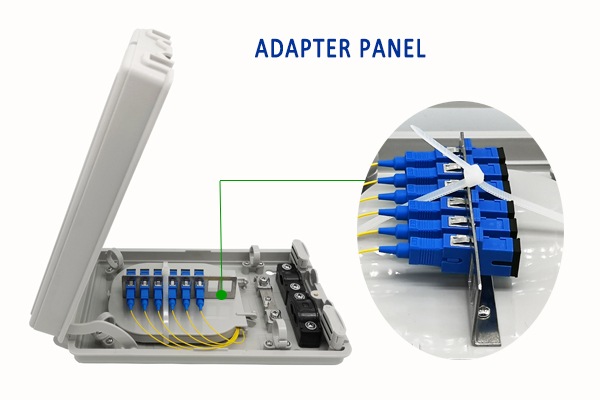 ADAPTER PANEL